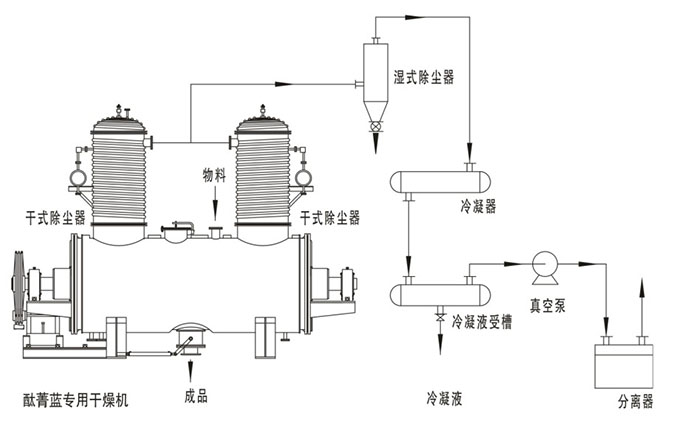 湿式除尘器

物料

干式除尘器

干式除尘器

冷凝器

真空泵

冷凝液受槽

酞菁蓝专用干燥机

成品

冷凝液

分离器